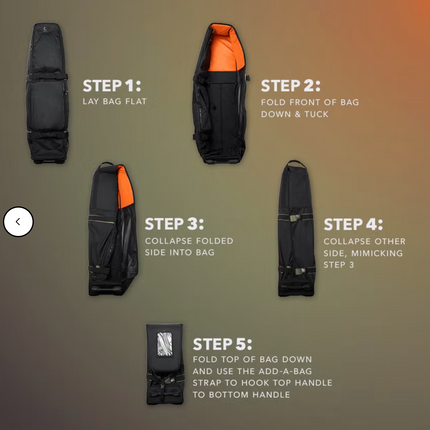 STEP 1:
LAY BAG FLAT

STEP 2:
FOLD FRONT OF BAG DOWN & TUCK

STEP 3:
COLLAPSE FOLDED SIDE INTO BAG

STEP 4:
COLLAPSE OTHER SIDE, MIMICKING STEP 3

STEP 5:
FOLD TOP OF BAG DOWN AND USE THE ADD-A-BAG STRAP TO HOOK TOP HANDLE TO BOTTOM HANDLE